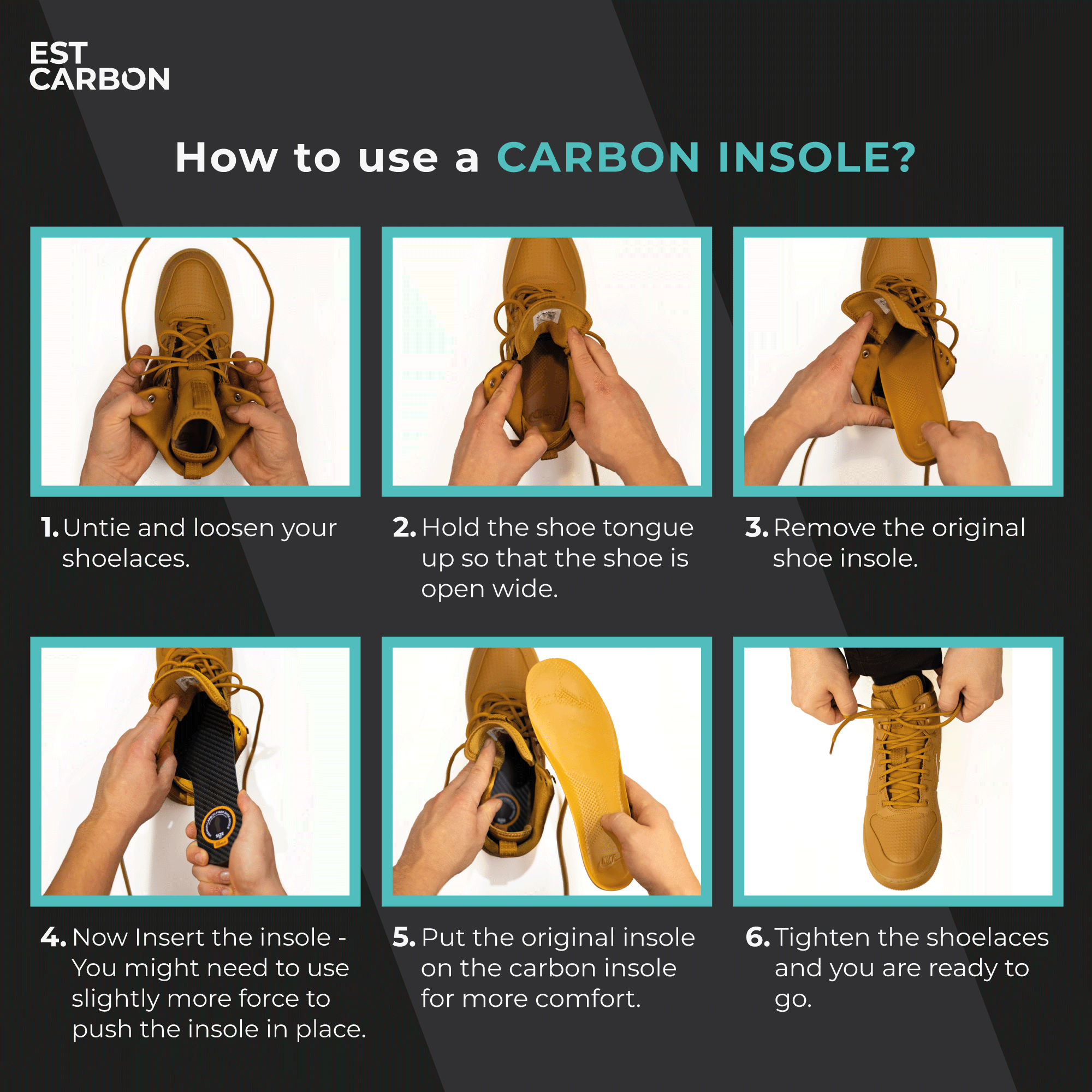 EST CARBON

How to use a CARBON INSOLE?

1. Untie and loosen your shoelaces.

2. Hold the shoe tongue up so that the shoe is open wide.

3. Remove the original shoe insole.

4. Now Insert the insole - You might need to use slightly more force to push the insole in place.

5. Put the original insole on the carbon insole for more comfort.

6. Tighten the shoelaces and you are ready to go.